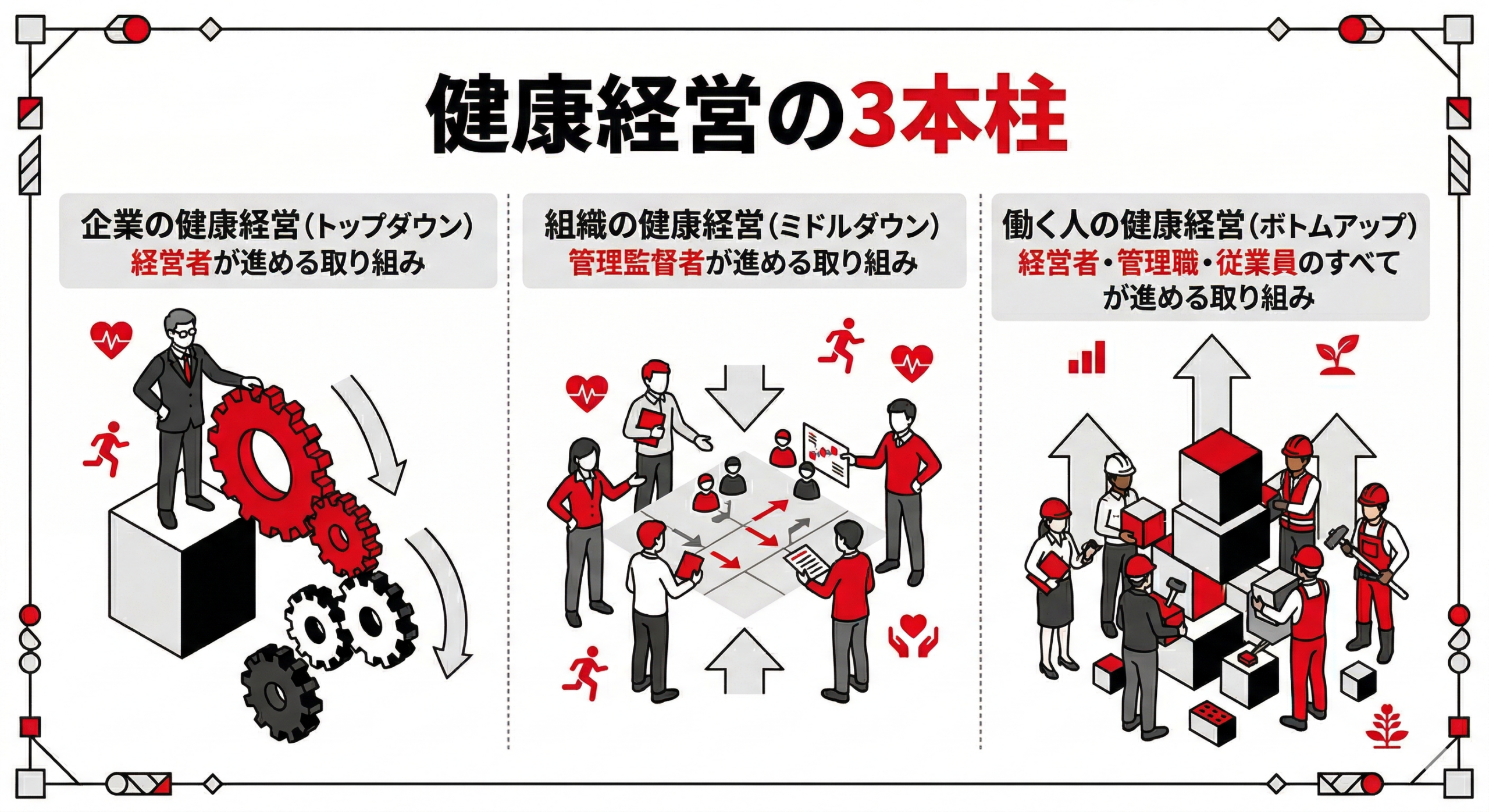 健康経営の3本柱

企業の健康経営(トップダウン)
経営者が進める取り組み

組織の健康経営(ミドルダウン)
管理監督者が進める取り組み

働く人の健康経営(ボトムアップ)
経営者・管理職・従業員のすべてが進める取り組み